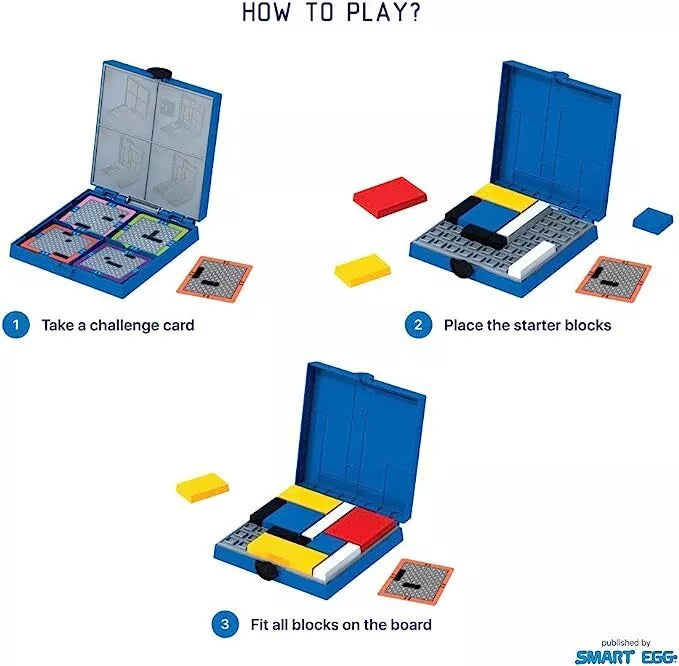 HOW TO PLAY?

1 Take a challenge card

2 Place the starter blocks

3 Fit all blocks on the board

published by
SMART EGG