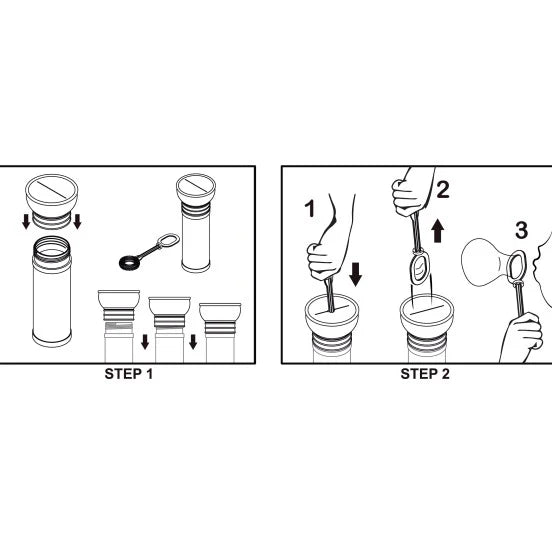 STEP 1

1
2
3

STEP 2